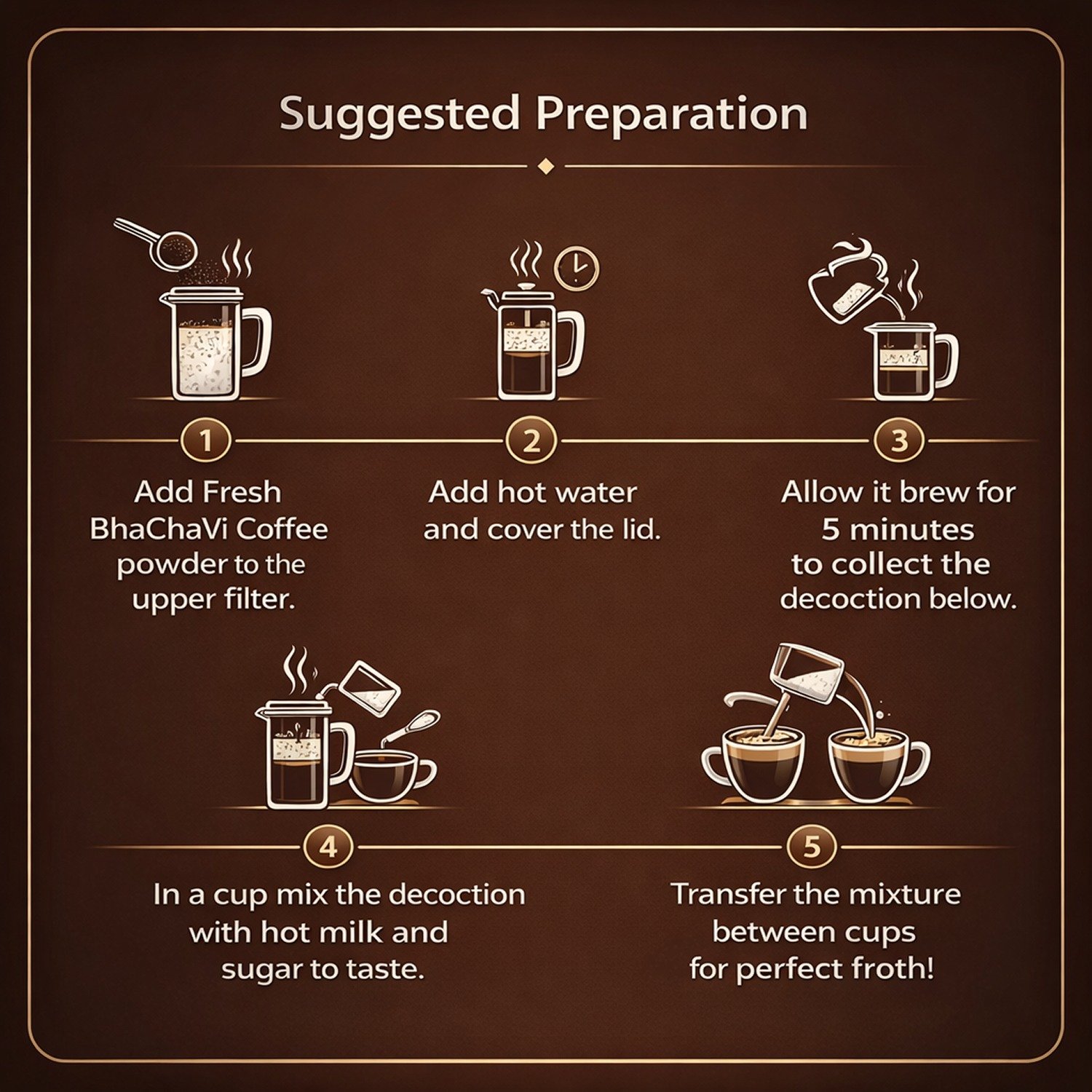 Suggested Preparation

1

Add Fresh BhaChaVi Coffee powder to the upper filter.

2

Add hot water and cover the lid.

3

Allow it brew for 5 minutes to collect the decoction below.

4

In a cup mix the decoction with hot milk and sugar to taste.

5

Transfer the mixture between cups for perfect froth!